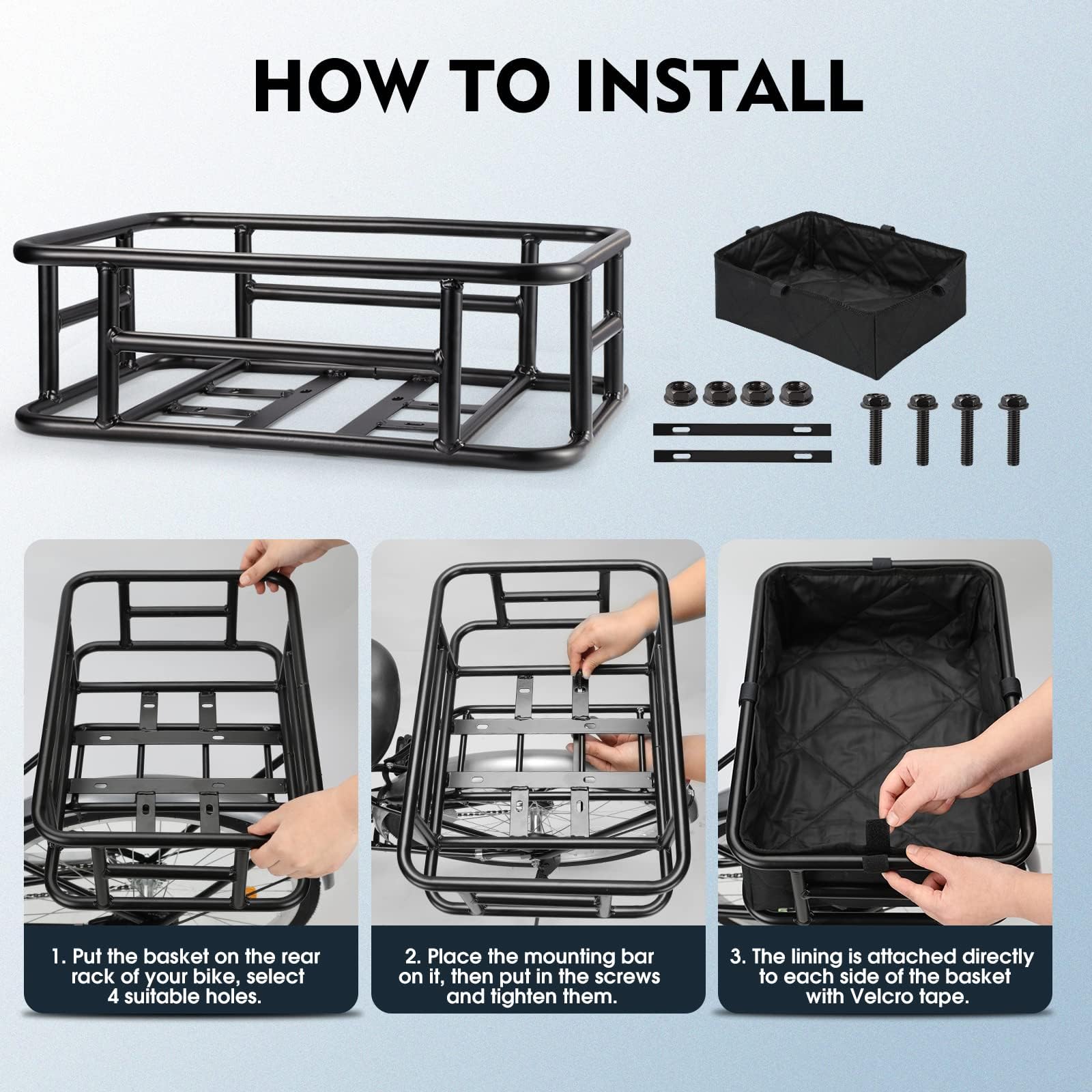 HOW TO INSTALL

1. Put the basket on the rear rack of your bike, select 4 suitable holes.

2. Place the mounting bar on it, then put in the screws and tighten them.

3. The lining is attached directly to each side of the basket with Velcro tape.